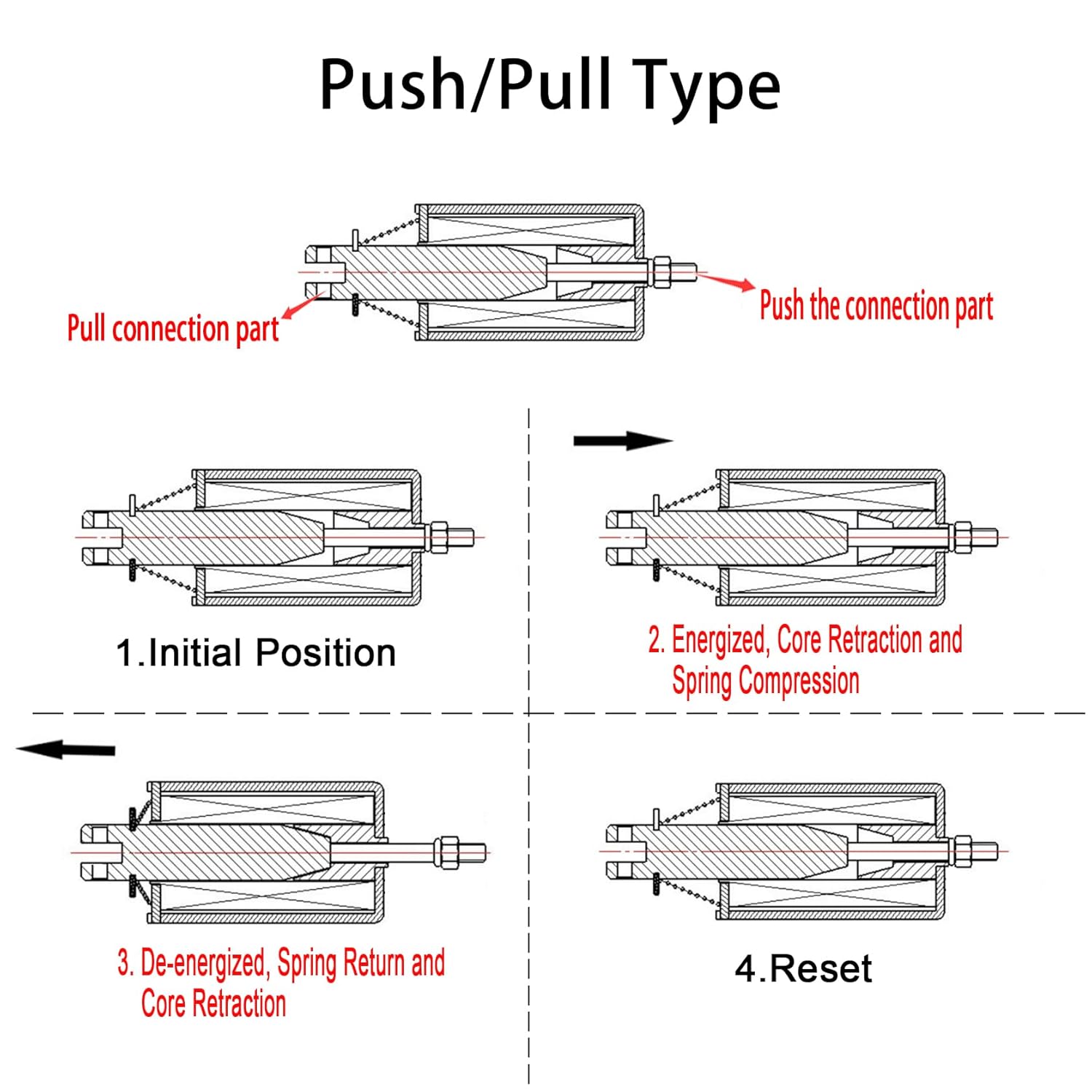 Push/Pull Type

Pull connection part

Push the connection part

1.Initial Position

2. Energized, Core Retraction and Spring Compression

3. De-energized, Spring Return and Core Retraction

4.Reset