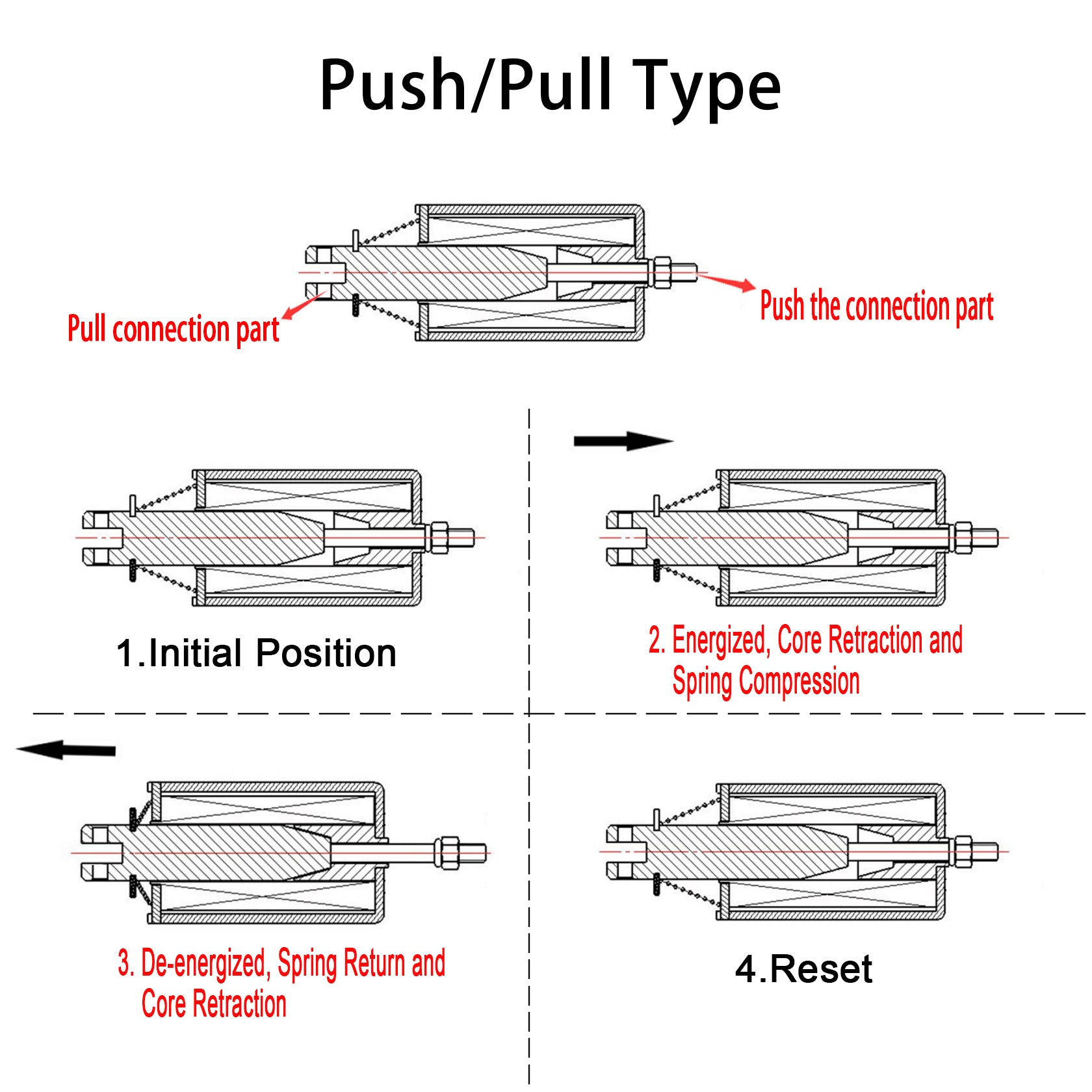 Push/Pull Type

Pull connection part

Push the connection part

1.Initial Position

2. Energized, Core Retraction and Spring Compression

3. De-energized, Spring Return and Core Retraction

4.Reset