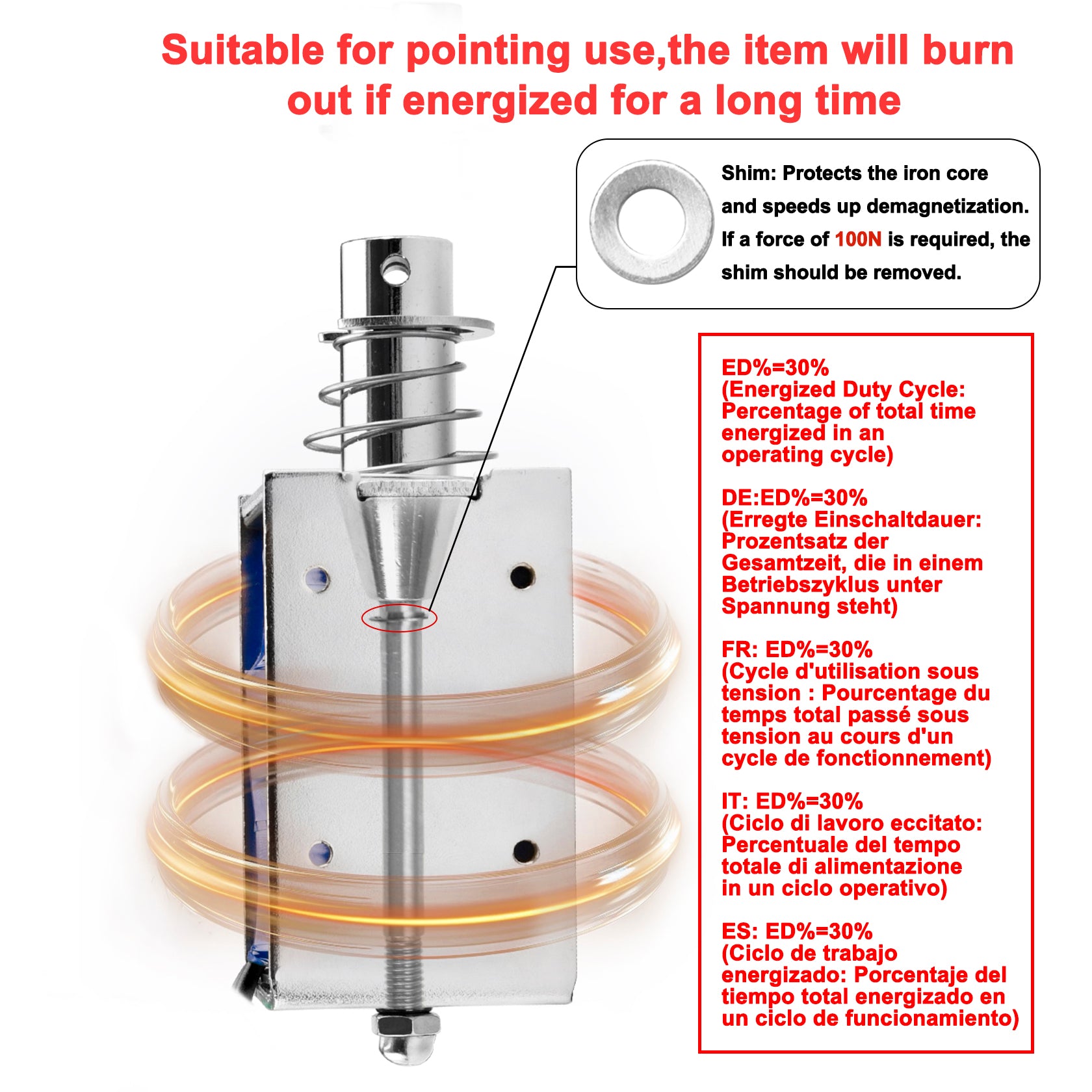 Suitable for pointing use,the item will burn out if energized for a long time

Shim: Protects the iron core and speeds up demagnetization. If a force of 100N is required, the shim should be removed.

ED%=30%
(Energized Duty Cycle: Percentage of total time energized in an operating cycle)

DE:ED%=30%
(Erregte Einschaltdauer: Prozentsatz der Gesamtzeit, die in einem Betriebszyklus unter Spannung steht)

FR: ED%=30%
(Cycle d'utilisation sous tension : Pourcentage du temps total passé sous tension au cours d'un cycle de fonctionnement)

IT: ED%=30%
(Ciclo di lavoro eccitato: Percentuale del tempo totale di alimentazione in un ciclo operativo)

ES: ED%=30%
(Ciclo de trabajo energizado: Porcentaje del tiempo total energizado en un ciclo de funcionamiento)