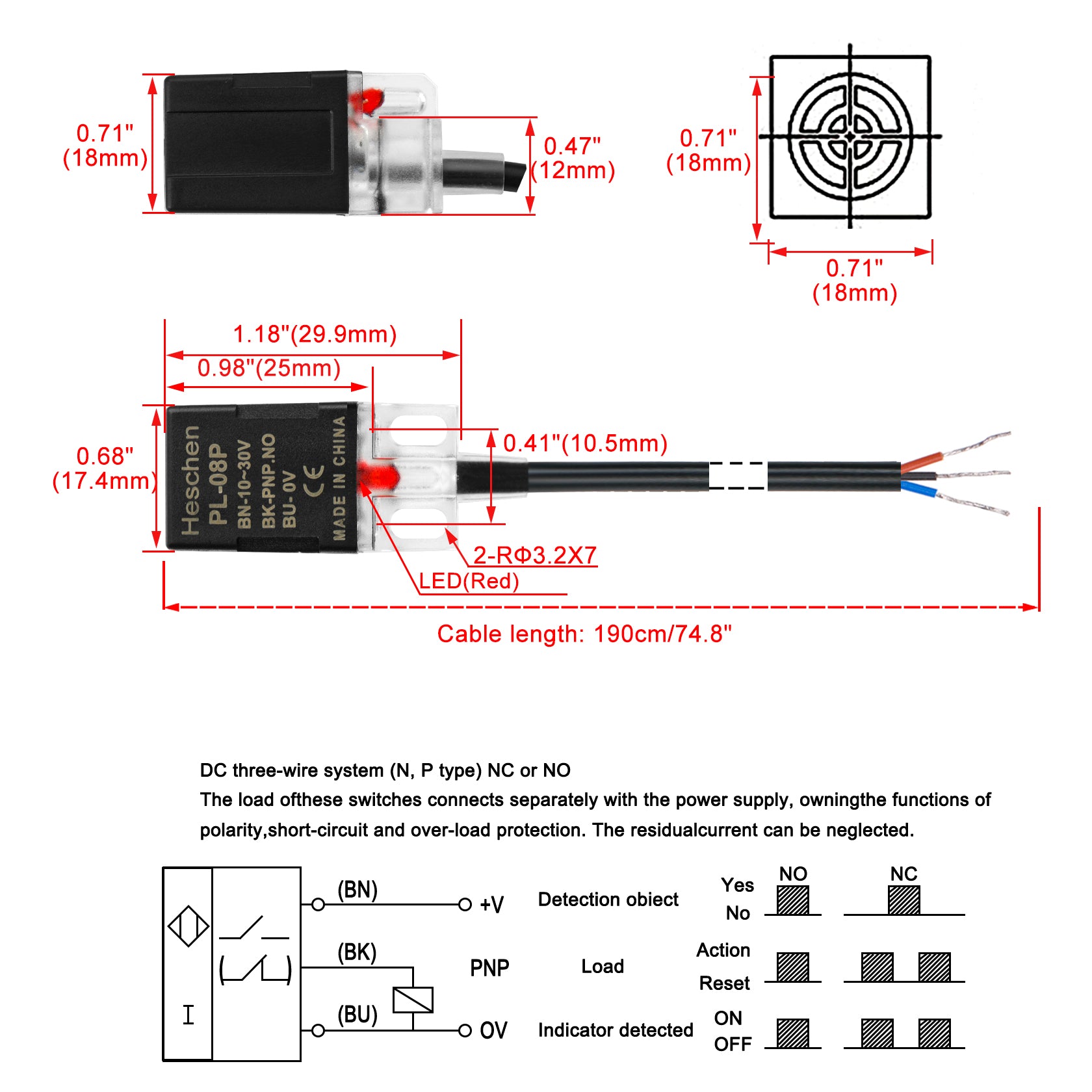 0.71"
(18mm)

0.47"
(12mm)

0.71"
(18mm)

0.71"
(18mm)

1.18"(29.9mm)

0.98"(25mm)

0.68"
(17.4mm)

Heschen
PL-08P
BN-10~30V
BK-PNP.NO
BU-0V
CE
MADE IN CHINA

0.41"(10.5mm)

2-RΦ3.2X7

LED(Red)

Cable length: 190cm/74.8"

DC three-wire system (N, P type) NC or NO
The load ofthese switches connects separately with the power supply, owningthe functions of polarity,short-circuit and over-load protection. The residualcurrent can be neglected.

I

(BN)
+V
(BK)
PNP
(BU)
OV

Detection obiect
Yes
No
NO
NC

Load
Action
Reset

Indicator detected
ON
OFF