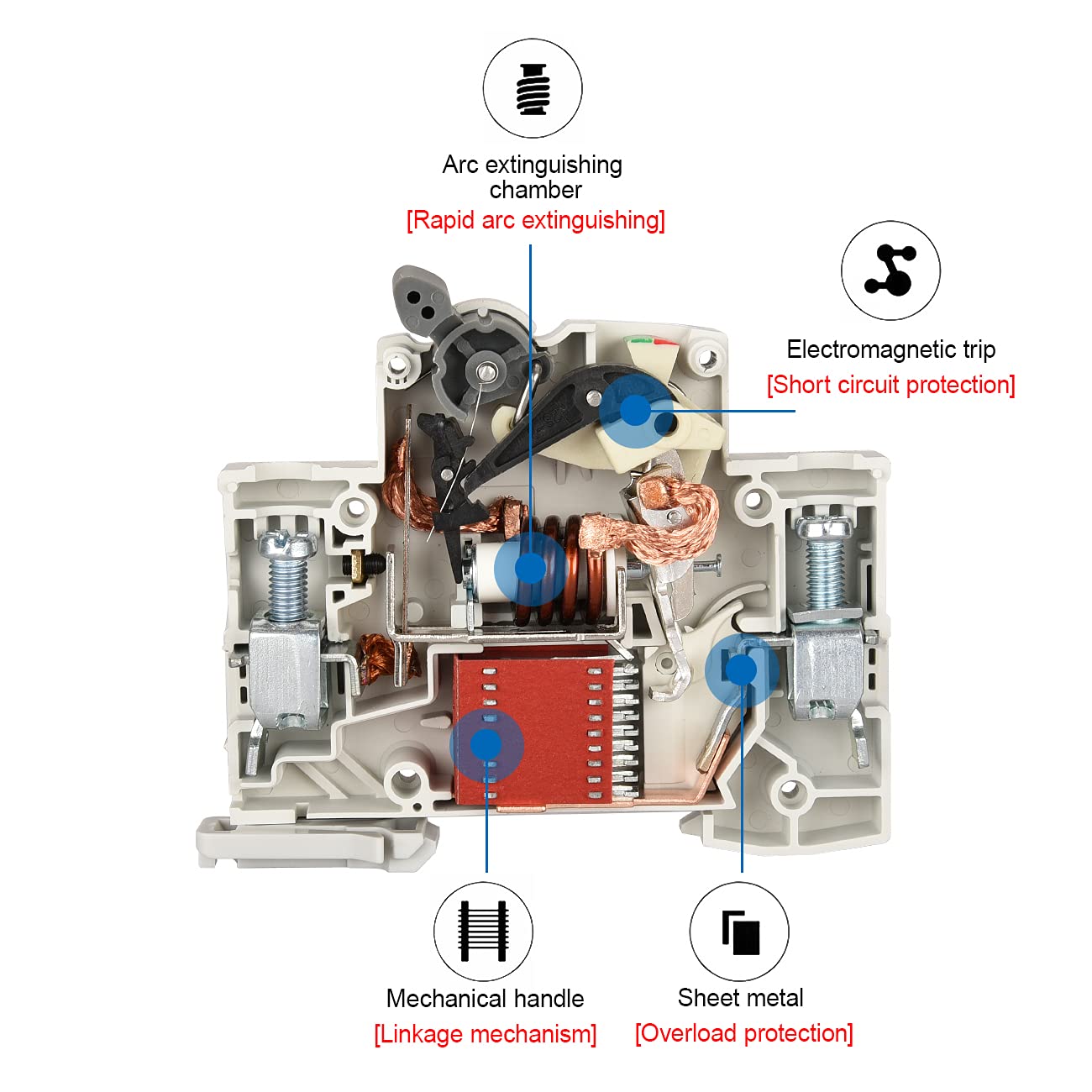 Arc extinguishing chamber
[Rapid arc extinguishing]

Electromagnetic trip
[Short circuit protection]

Mechanical handle
[Linkage mechanism]

Sheet metal
[Overload protection]