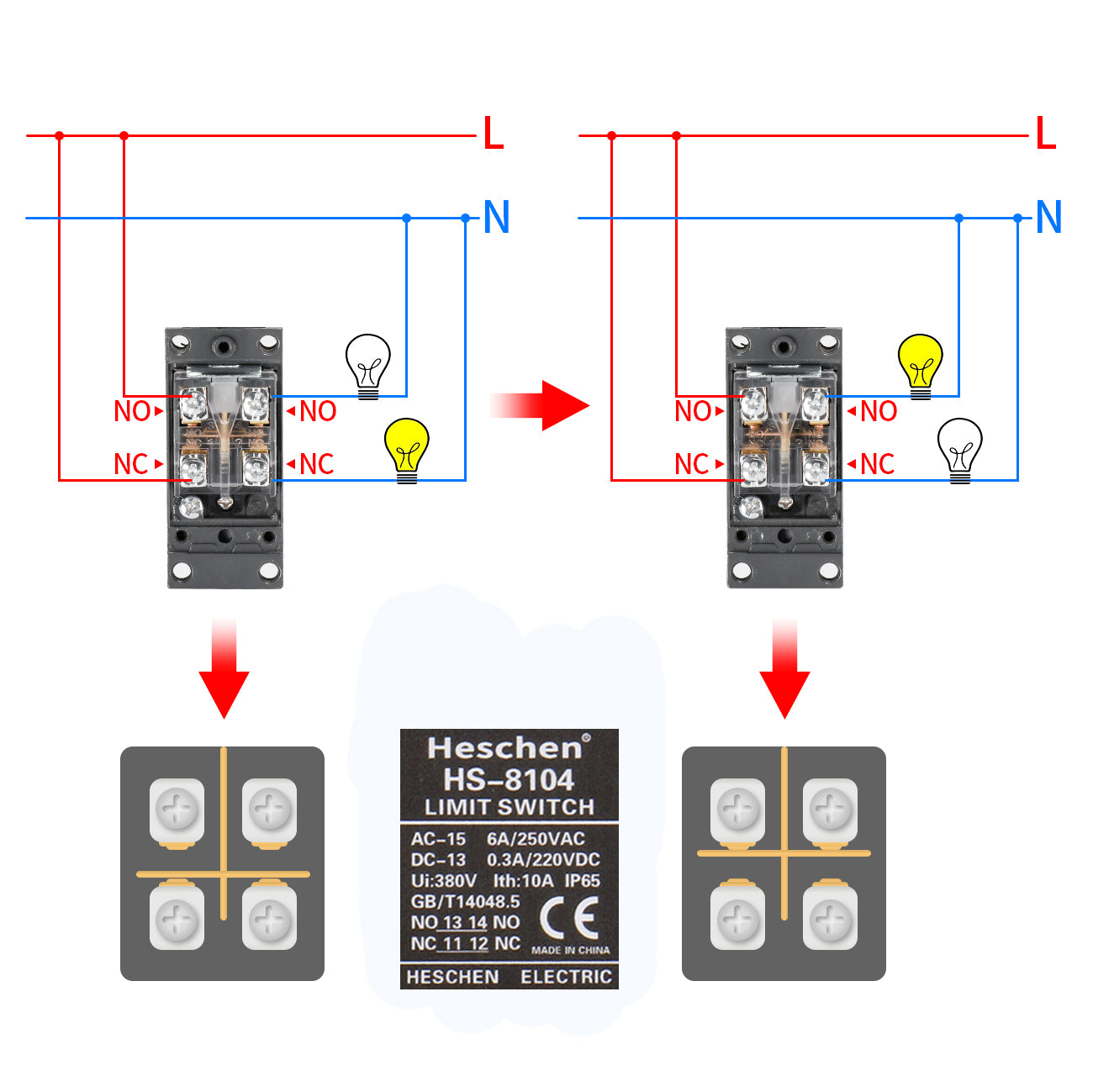 L

N

NO

NO

NC

NC

L

N

NO

NO

NC

NC

Heschen®
HS-8104
LIMIT SWITCH

AC-15 6A/250VAC
DC-13 0.3A/220VDC
Ui:380V Ith:10A IP65
GB/T14048.5
NO 13 14 NO
NC 11 12 NC

CE
MADE IN CHINA

HESCHEN ELECTRIC