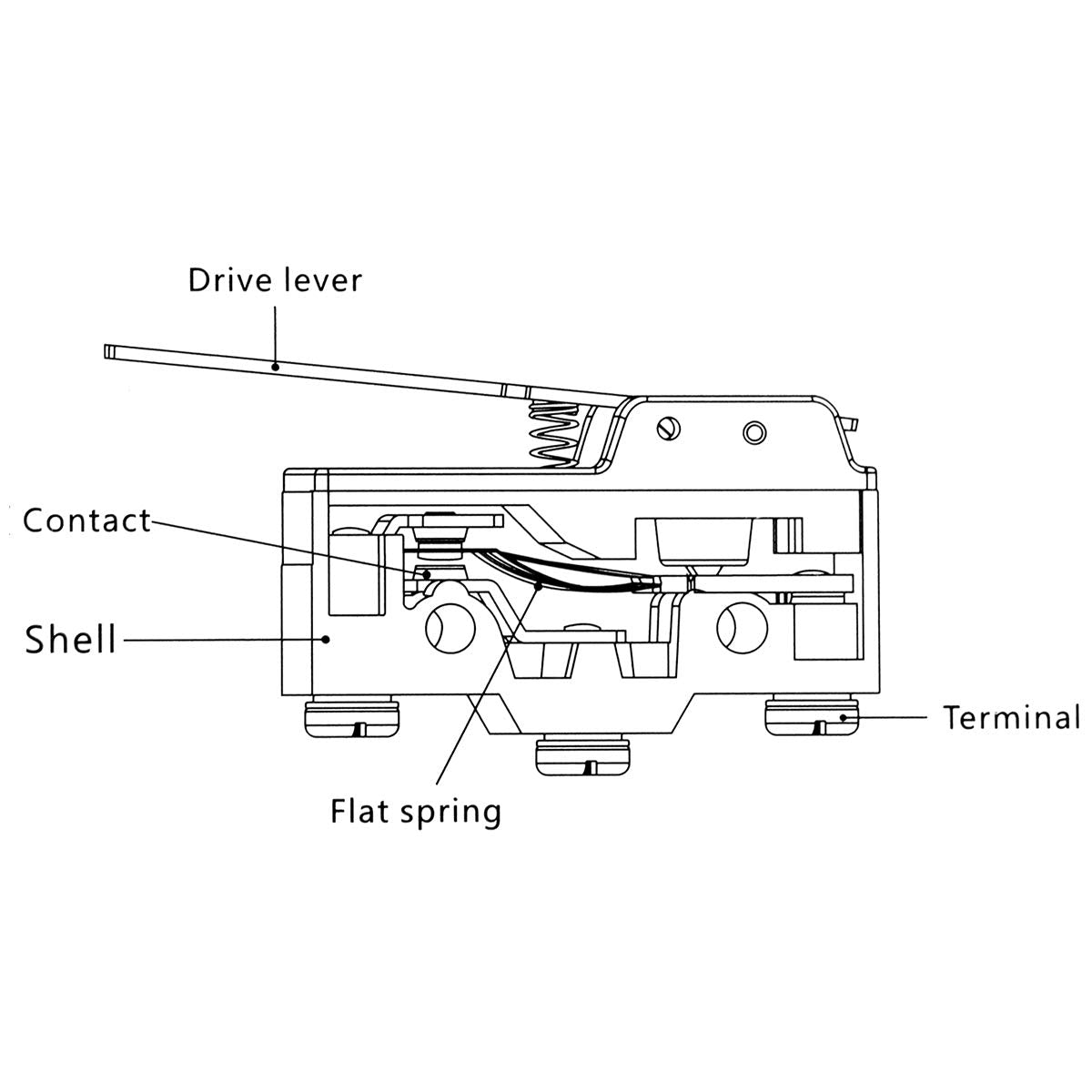 Drive lever

Contact

Shell

Terminal

Flat spring