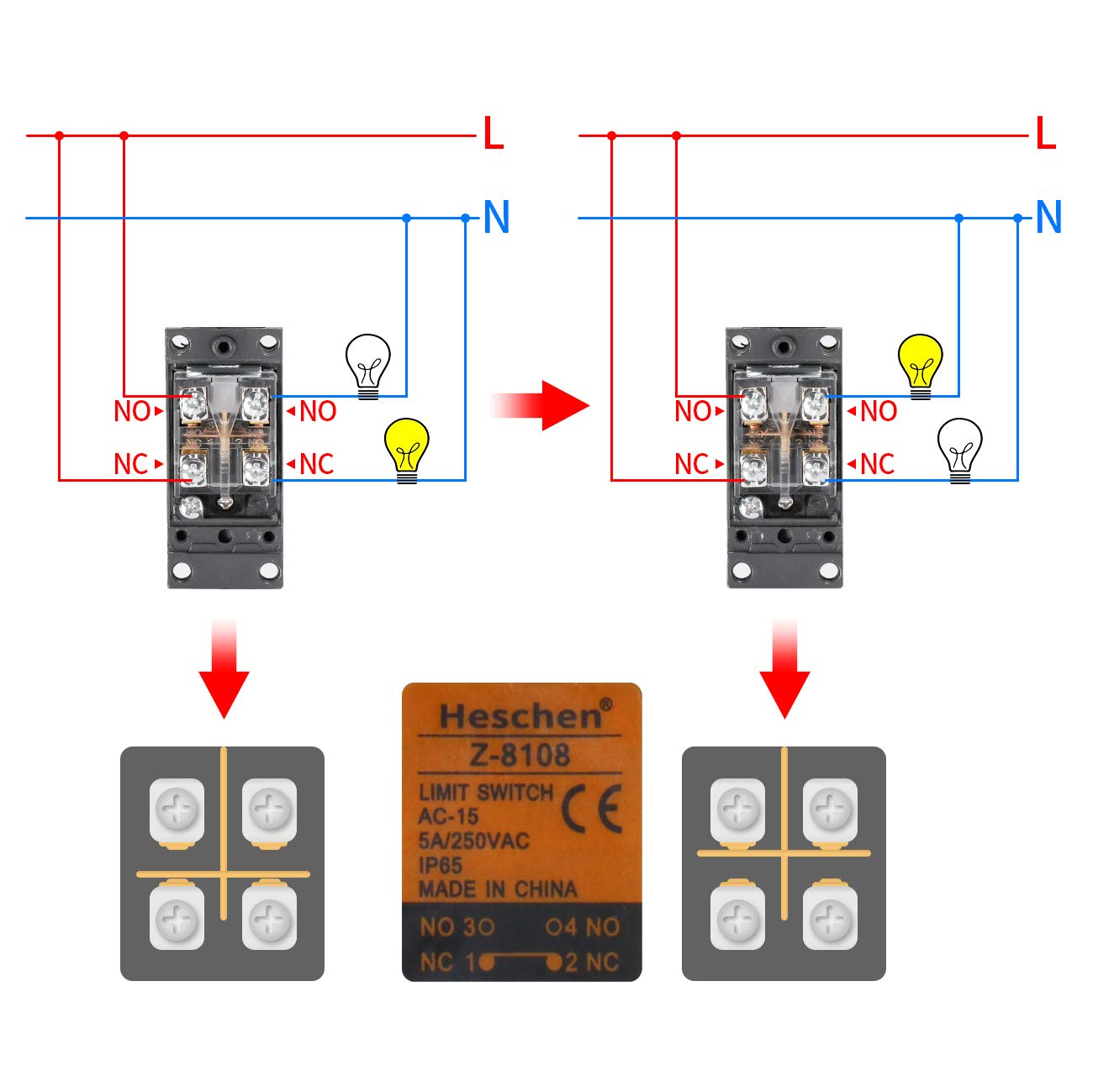 L

N

NO NO

NC NC

L

N

NO NO

NC NC

Heschen®

Z-8108

LIMIT SWITCH
AC-15
5A/250VAC
IP65
MADE IN CHINA

CE

NO 3 4 NO
NC 1 2 NC