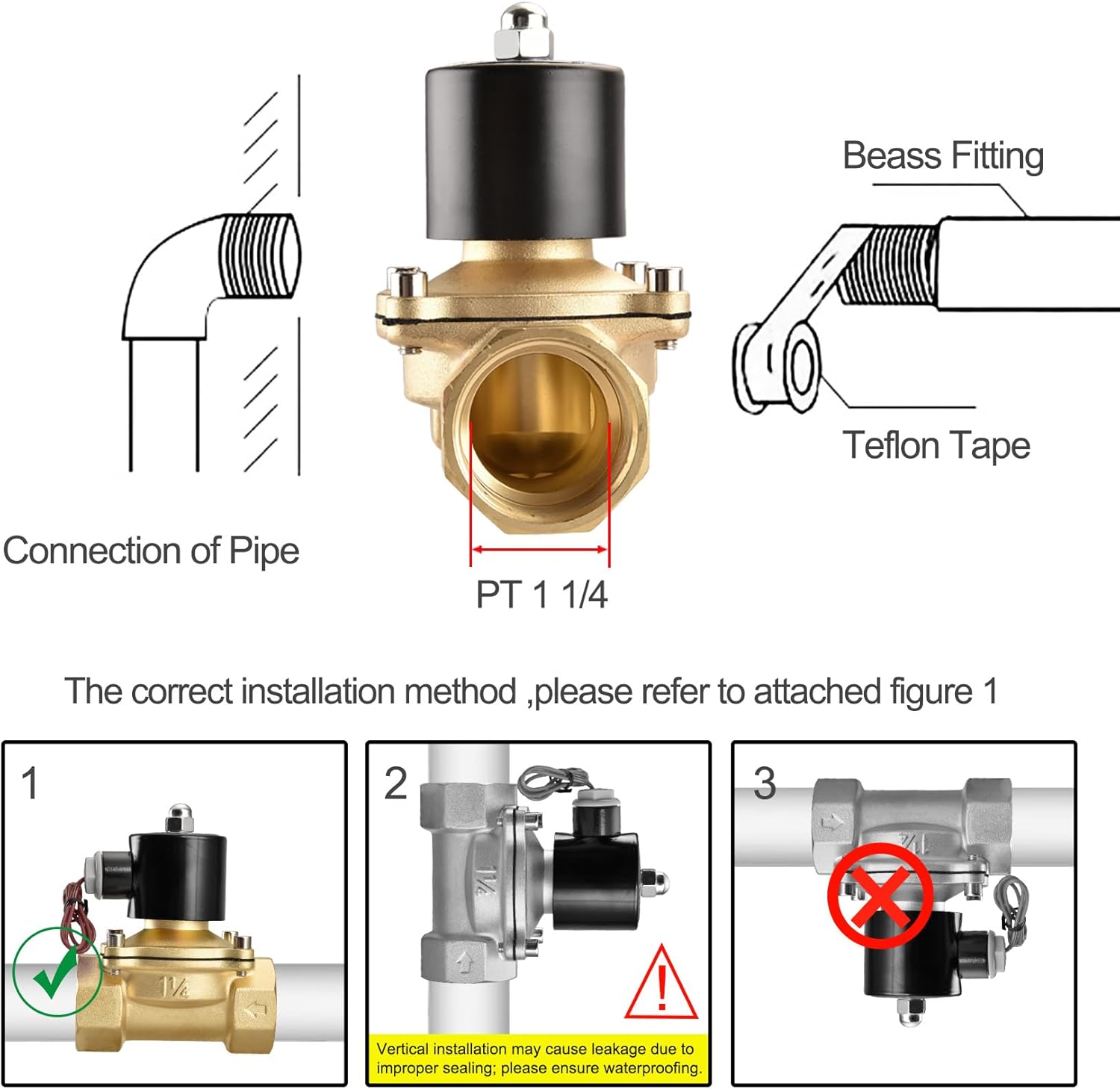 Beass Fitting

Teflon Tape

Connection of Pipe

PT 1 1/4

The correct installation method ,please refer to attached figure 1

1

1¼

2

1¼

Vertical installation may cause leakage due to improper sealing; please ensure waterproofing.

3

1¼