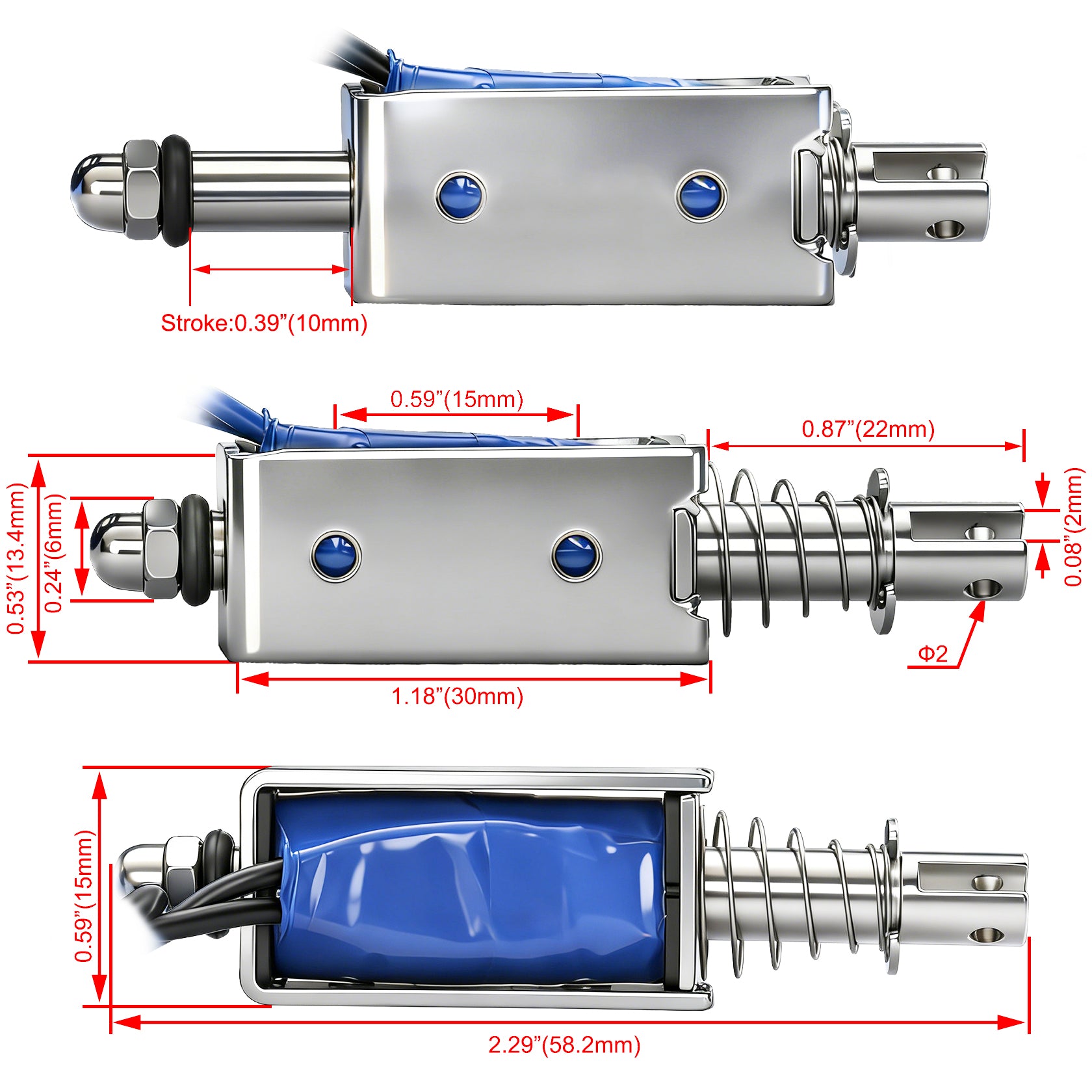 Stroke:0.39”(10mm)

0.59”(15mm)

0.87”(22mm)

0.53”(13.4mm)

0.24”(6mm)

0.08”(2mm)

Φ2

1.18”(30mm)

0.59”(15mm)

2.29”(58.2mm)