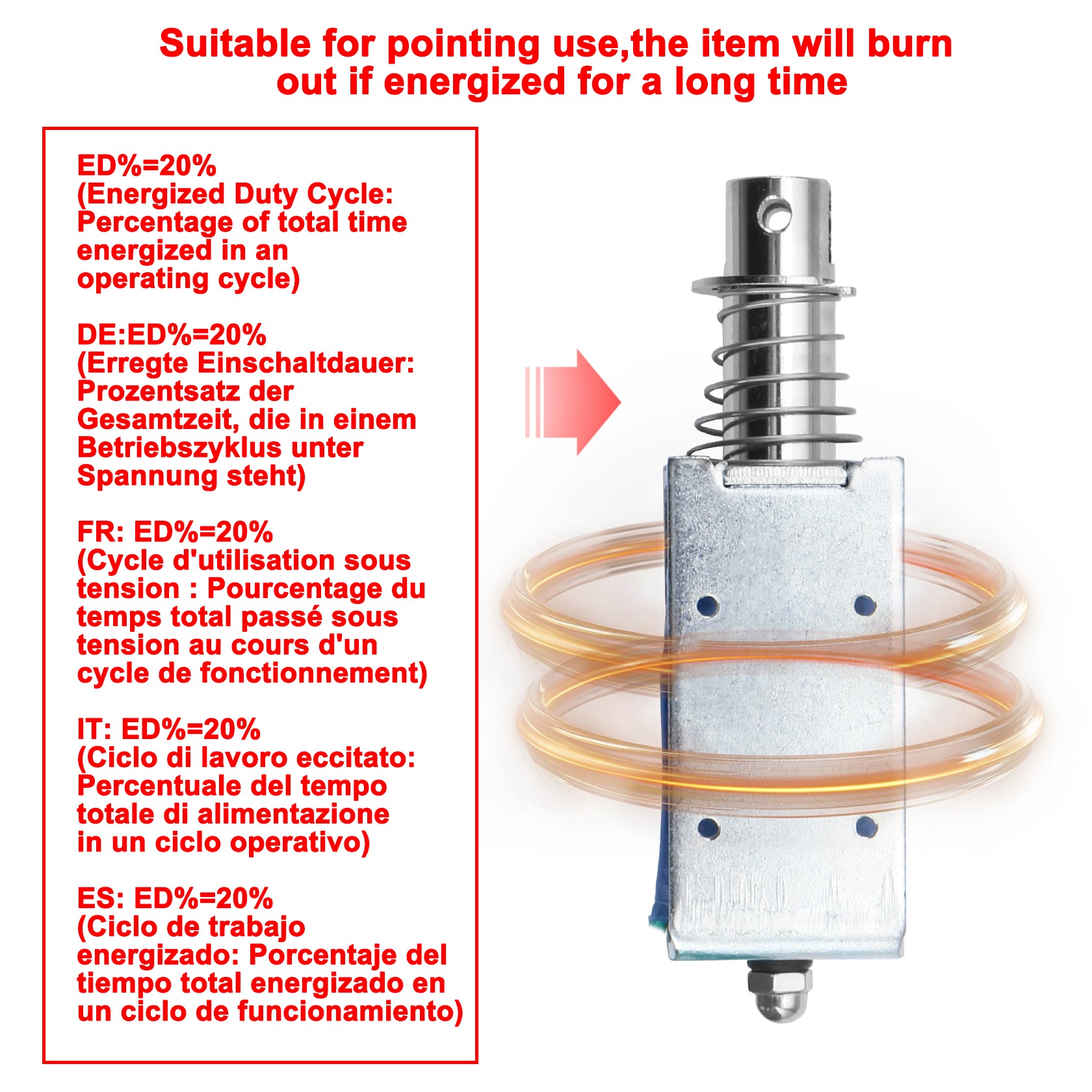 Suitable for pointing use,the item will burn out if energized for a long time

ED%=20%
(Energized Duty Cycle: Percentage of total time energized in an operating cycle)

DE:ED%=20%
(Erregte Einschaltdauer: Prozentsatz der Gesamtzeit, die in einem Betriebszyklus unter Spannung steht)

FR: ED%=20%
(Cycle d'utilisation sous tension : Pourcentage du temps total passé sous tension au cours d'un cycle de fonctionnement)

IT: ED%=20%
(Ciclo di lavoro eccitato: Percentuale del tempo totale di alimentazione in un ciclo operativo)

ES: ED%=20%
(Ciclo de trabajo energizado: Porcentaje del tiempo total energizado en un ciclo de funcionamiento)