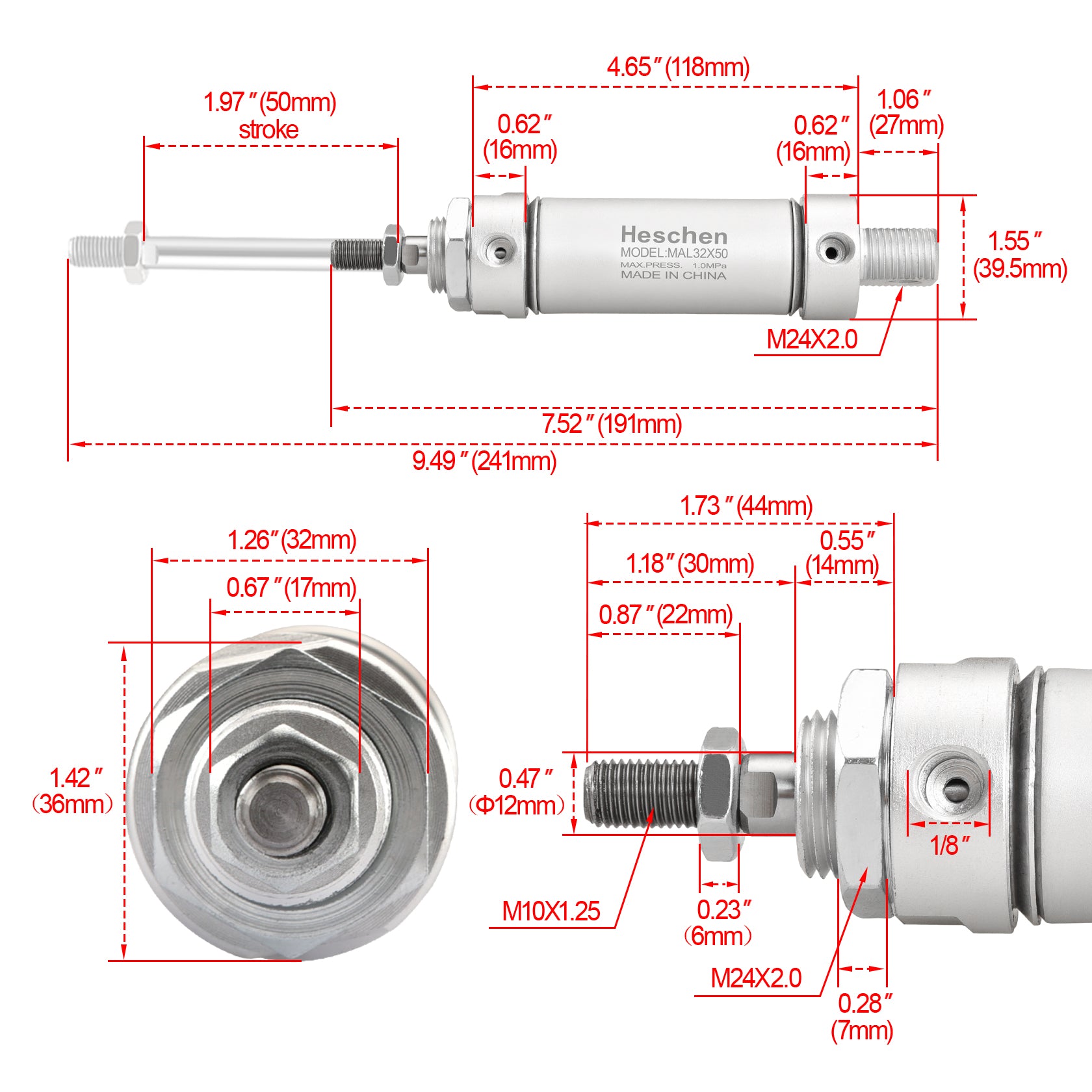 4.65″(118mm)
1.97″(50mm)
stroke
0.62″
(16mm)
0.62″
(16mm)
1.06″
(27mm)
Heschen
MODEL:MAL32X50
MAX.PRESS. 1.0MPa
MADE IN CHINA
1.55″
(39.5mm)
M24X2.0
7.52″(191mm)
9.49″(241mm)
1.26″(32mm)
0.67″(17mm)
1.42″
(36mm)
1.73″(44mm)
1.18″(30mm)
0.55″
(14mm)
0.87″(22mm)
0.47″
(Φ12mm)
1/8″
M10X1.25
0.23″
(6mm)
M24X2.0
0.28″
(7mm)